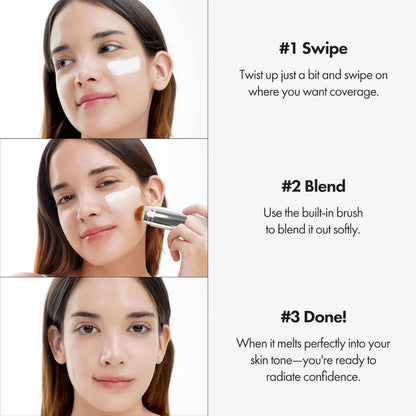 #1 Swipe

Twist up just a bit and swipe on where you want coverage.

#2 Blend

Use the built-in brush to blend it out softly.

#3 Done!

When it melts perfectly into your skin tone—you're ready to radiate confidence.