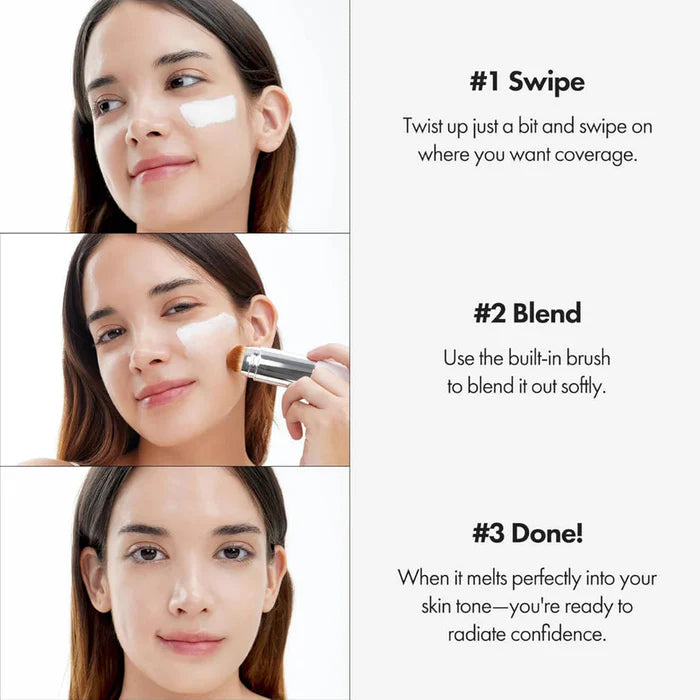 #1 Swipe

Twist up just a bit and swipe on where you want coverage.

#2 Blend

Use the built-in brush to blend it out softly.

#3 Done!

When it melts perfectly into your skin tone—you're ready to radiate confidence.