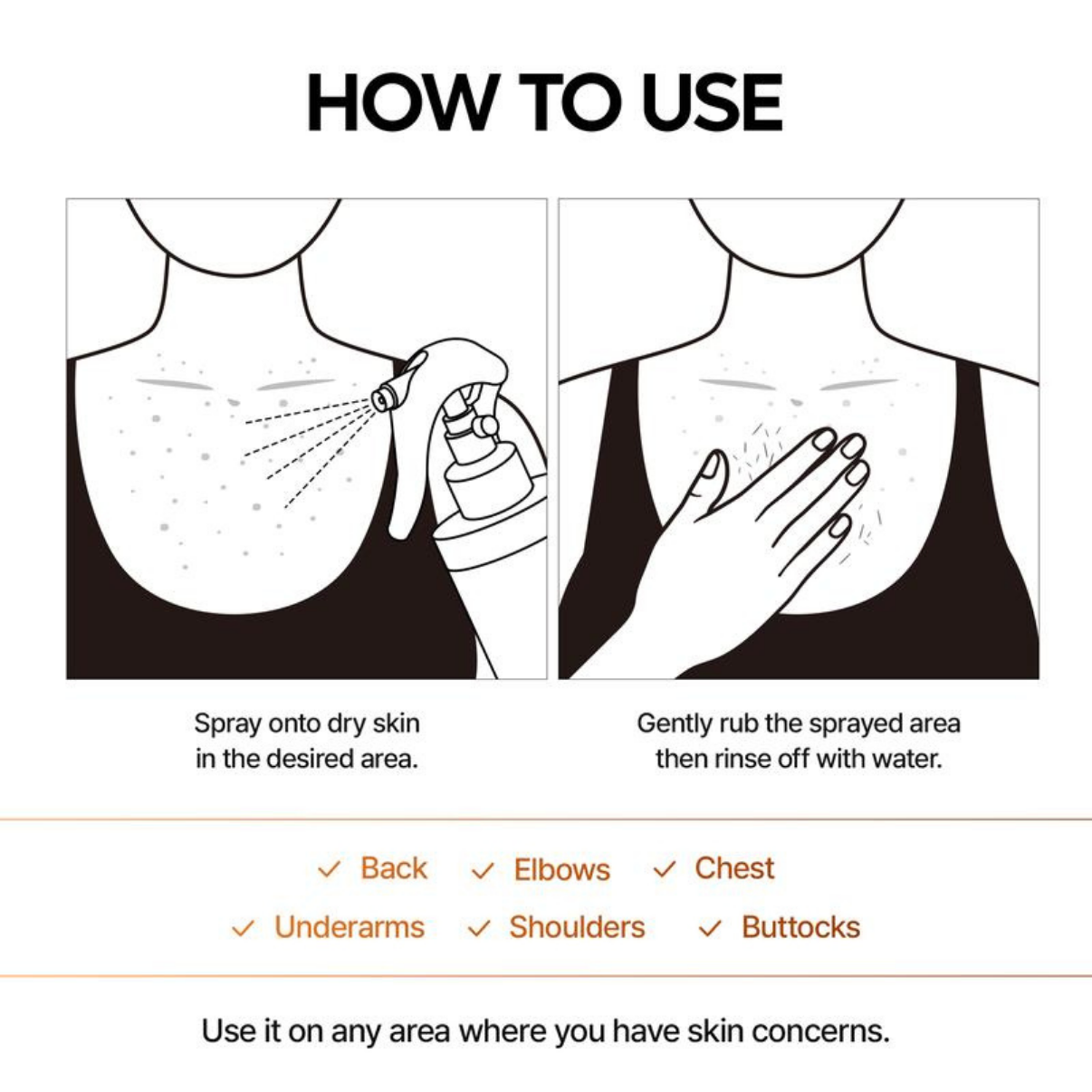 HOW TO USE

Spray onto dry skin in the desired area.

Gently rub the sprayed area then rinse off with water.

✓ Back ✓ Elbows ✓ Chest
✓ Underarms ✓ Shoulders ✓ Buttocks

Use it on any area where you have skin concerns.